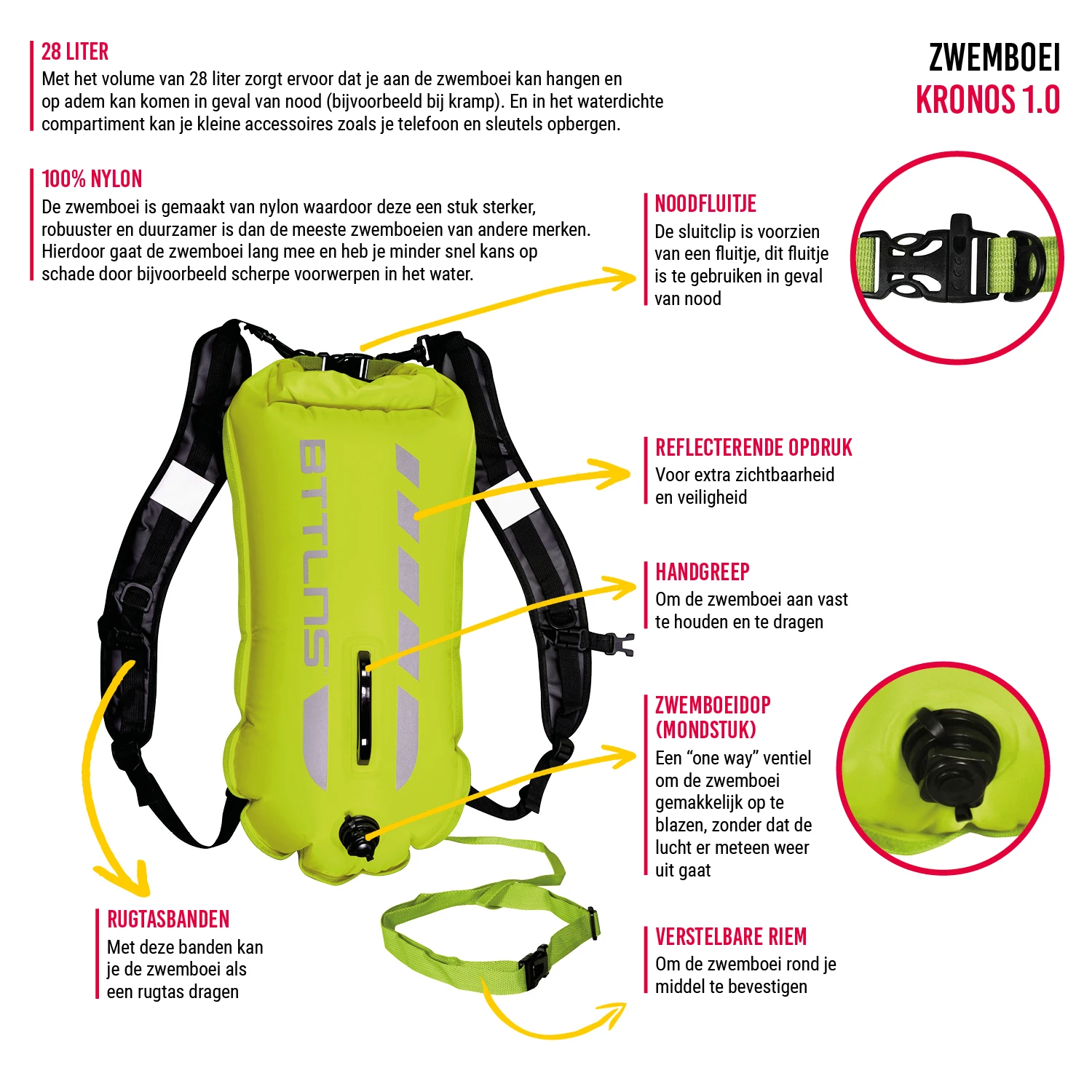 28 LITER
Met het volume van 28 liter zorgt ervoor dat je aan de zwemboei kan hangen en op adem kan komen in geval van nood (bijvoorbeeld bij kramp). En in het waterdichte compartiment kan je kleine accessoires zoals je telefoon en sleutels opbergen.

ZWEMBOEI
KRONOS 1.0

100% NYLON
De zwemboei is gemaakt van nylon waardoor deze een stuk sterker, robuuster en duurzamer is dan de meeste zwemboeien van andere merken. Hierdoor gaat de zwemboei lang mee en heb je minder snel kans op schade door bijvoorbeeld scherpe voorwerpen in het water.

NOODFLUITJE
De sluitclip is voorzien van een fluitje, dit fluitje is te gebruiken in geval van nood

BTTLNS

REFLECTERENDE OPDRUK
Voor extra zichtbaarheid en veiligheid

HANDGREEP
Om de zwemboei aan vast te houden en te dragen

ZWEMBOEIDOP (MONDSTUK)
Een “one way” ventiel om de zwemboei gemakkelijk op te blazen, zonder dat de lucht er meteen weer uit gaat

RUGTASBANDEN
Met deze banden kan je de zwemboei als een rugtas dragen

VERSTELBARE RIEM
Om de zwemboei rond je middel te bevestigen