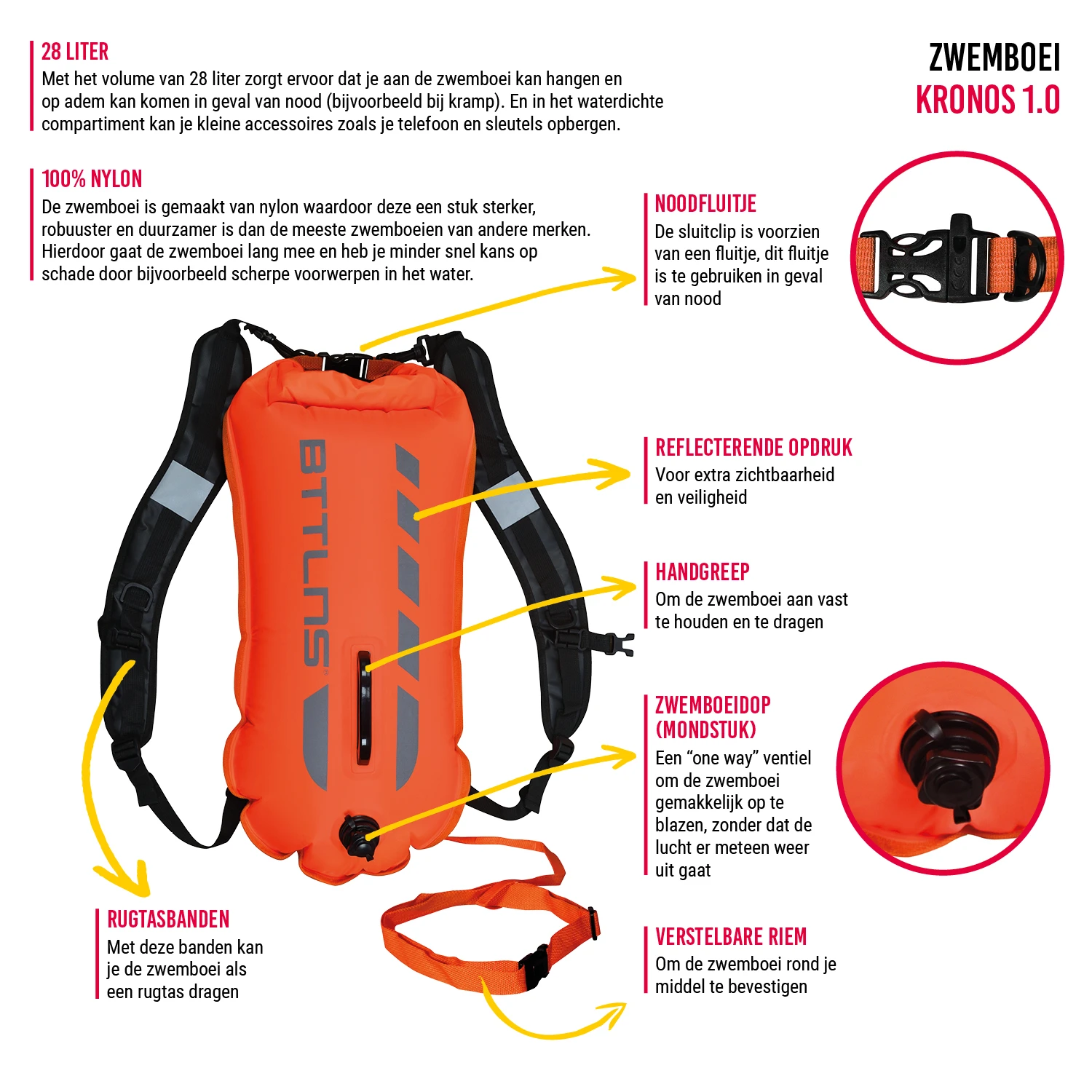 28 LITER
Met het volume van 28 liter zorgt ervoor dat je aan de zwemboei kan hangen en op adem kan komen in geval van nood (bijvoorbeeld bij kramp). En in het waterdichte compartiment kan je kleine accessoires zoals je telefoon en sleutels opbergen.

ZWEMBOEI
KRONOS 1.0

100% NYLON
De zwemboei is gemaakt van nylon waardoor deze een stuk sterker, robuuster en duurzamer is dan de meeste zwemboeien van andere merken. Hierdoor gaat de zwemboei lang mee en heb je minder snel kans op schade door bijvoorbeeld scherpe voorwerpen in het water.

NOODFLUITJE
De sluitclip is voorzien van een fluitje, dit fluitje is te gebruiken in geval van nood

BTTLNS

REFLECTERENDE OPDRUK
Voor extra zichtbaarheid en veiligheid

HANDGREEP
Om de zwemboei aan vast te houden en te dragen

ZWEMBOEIDOP (MONDSTUK)
Een “one way” ventiel om de zwemboei gemakkelijk op te blazen, zonder dat de lucht er meteen weer uit gaat

RUGTASBANDEN
Met deze banden kan je de zwemboei als een rugtas dragen

VERSTELBARE RIEM
Om de zwemboei rond je middel te bevestigen